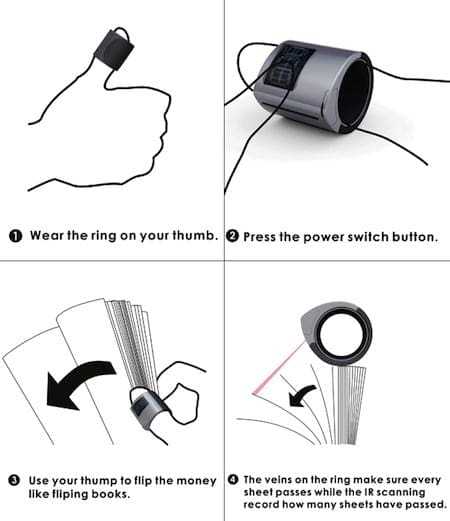 ❶ Wear the ring on your thumb.

❷ Press the power switch button.

❸ Use your thump to flip the money like fliping books.

❹ The veins on the ring make sure every sheet passes while the IR scanning record how many sheets have passed.