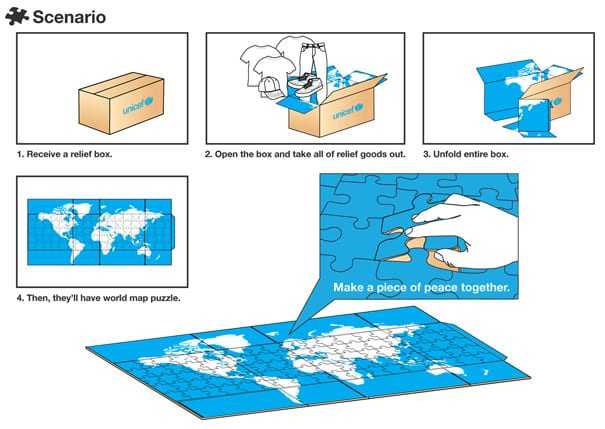 Scenario

unicef

1. Receive a relief box.

unicef

2. Open the box and take all of relief goods out.

3. Unfold entire box.

4. Then, they'll have world map puzzle.

Make a piece of peace together.