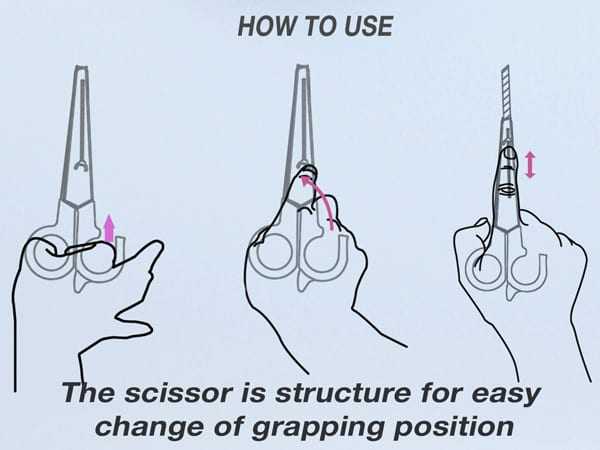 HOW TO USE

The scissor is structure for easy change of grapping position