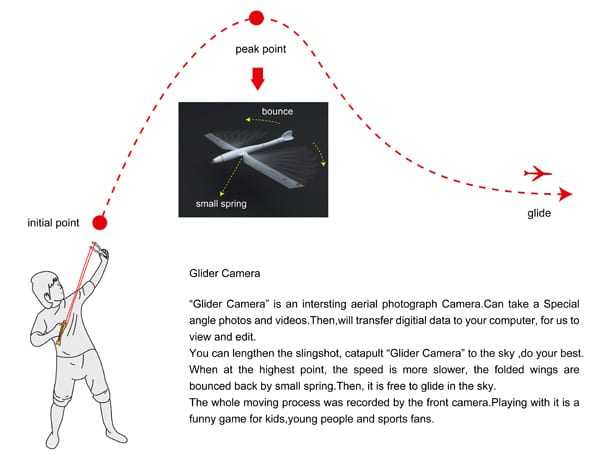 peak point

bounce

small spring

initial point

glide

Glider Camera

“Glider Camera” is an intersting aerial photograph Camera.Can take a Special angle photos and videos.Then,will transfer digitial data to your computer, for us to view and edit.
You can lengthen the slingshot, catapult “Glider Camera” to the sky ,do your best. When at the highest point, the speed is more slower, the folded wings are bounced back by small spring.Then, it is free to glide in the sky.
The whole moving process was recorded by the front camera.Playing with it is a funny game for kids,young people and sports fans.