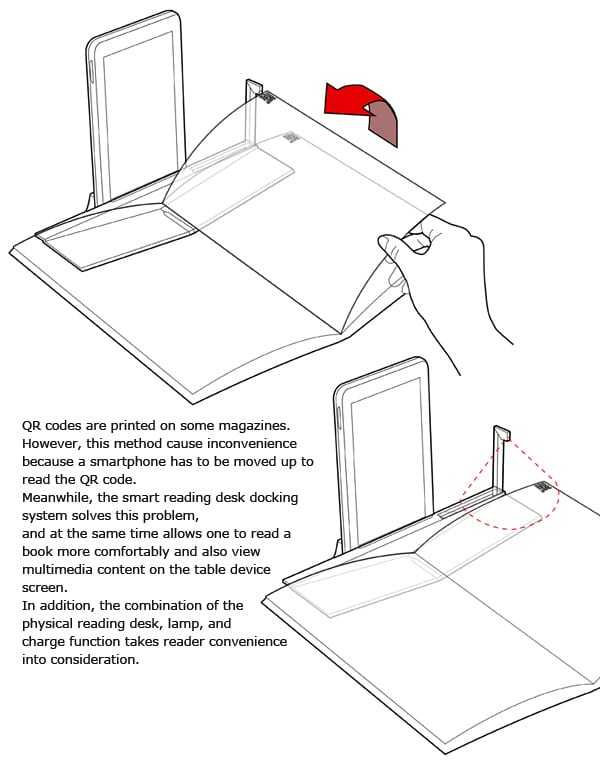 QR codes are printed on some magazines. However, this method cause inconvenience because a smartphone has to be moved up to read the QR code.
Meanwhile, the smart reading desk docking system solves this problem,
and at the same time allows one to read a book more comfortably and also view multimedia content on the table device screen.
In addition, the combination of the physical reading desk, lamp, and charge function takes reader convenience into consideration.