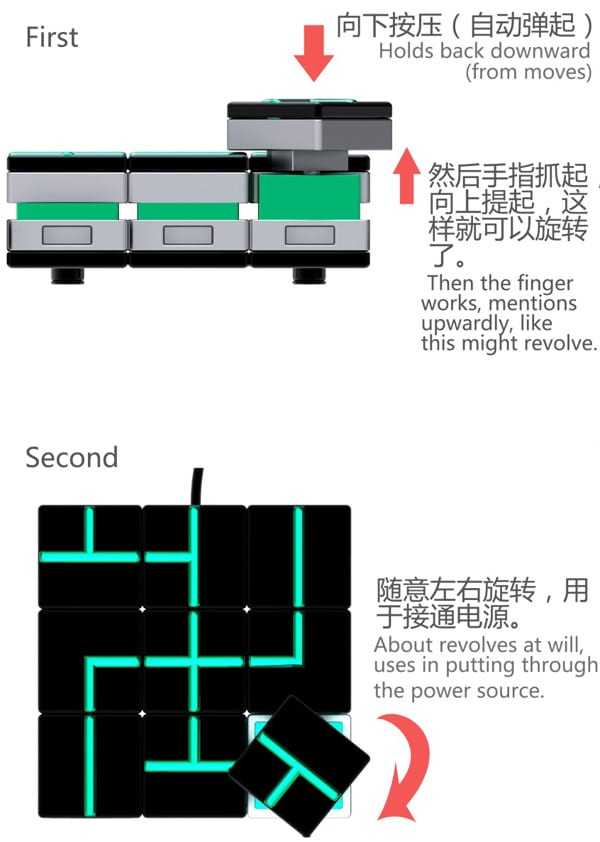 First

向下按压（自动弹起）
Holds back downward (from moves)

然后手指抓起，向上提起，这样就可以旋转了。
Then the finger works, mentions upwardly, like this might revolve.

Second

随意左右旋转，用于接通电源。
About revolves at will, uses in putting through the power source.