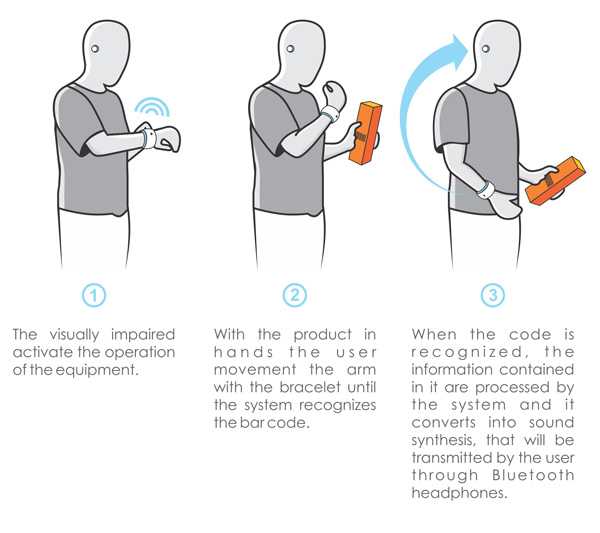 1

The visually impaired activate the operation of the equipment.

2

With the product in hands the user movement the arm with the bracelet until the system recognizes the bar code.

3

When the code is recognized, the information contained in it are processed by the system and it converts into sound synthesis, that will be transmitted by the user through Bluetooth headphones.