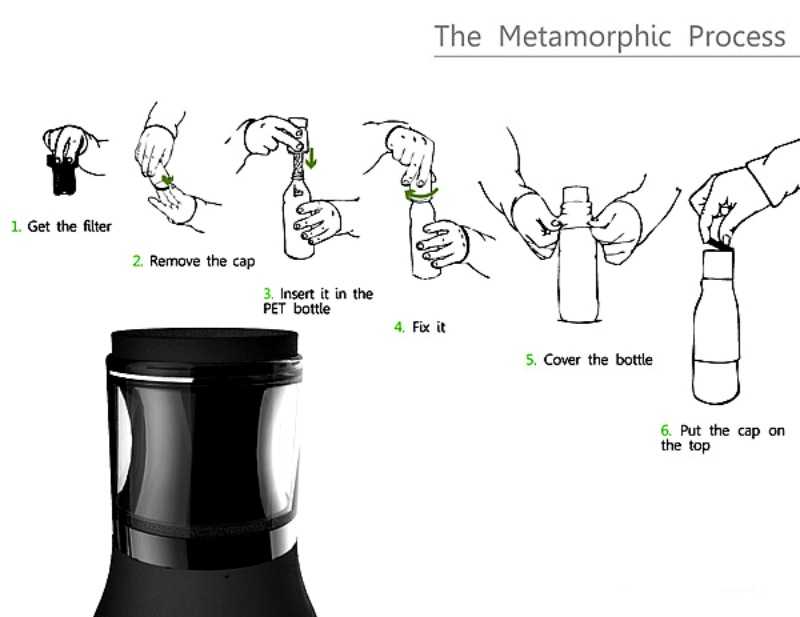 The Metamorphic Process

1. Get the filter

2. Remove the cap

3. Insert it in the PET bottle

4. Fix it

5. Cover the bottle

6. Put the cap on the top