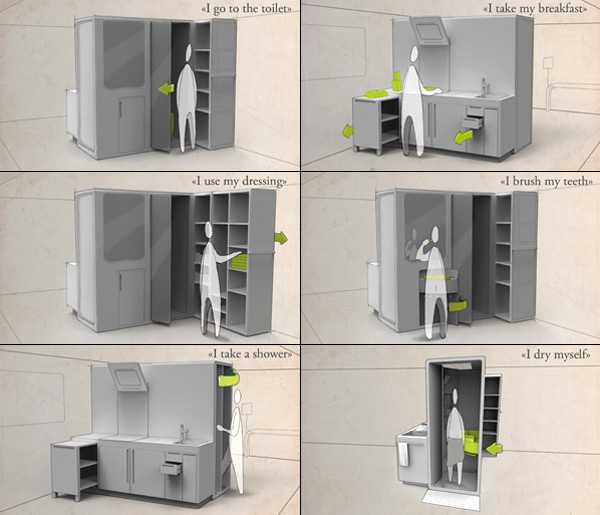 «I go to the toilet»

«I take my breakfast»

«I use my dressing»

«I brush my teeth»

«I take a shower»

«I dry myself»