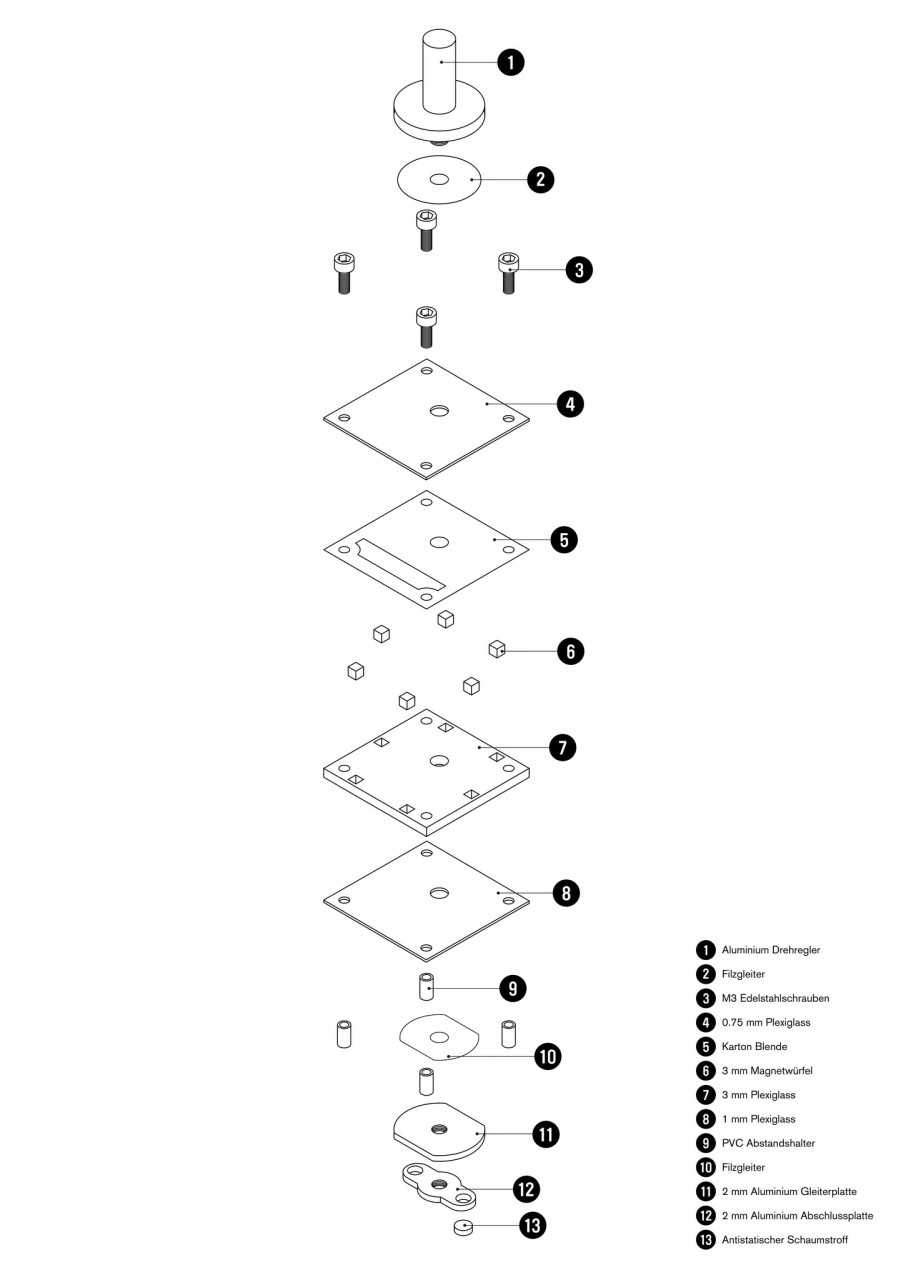 1
2
3
4
5
6
7
8
9
10
11
12
13

1 Aluminium Drehregler
2 Filzgleiter
3 M3 Edelstahlschrauben
4 0.75 mm Plexiglass
5 Karton Blende
6 3 mm Magnetwürfel
7 3 mm Plexiglass
8 1 mm Plexiglass
9 PVC Abstandshalter
10 Filzgleiter
11 2 mm Aluminium Gleiterplatte
12 2 mm Aluminium Abschlussplatte
13 Antistatischer Schaumstroff