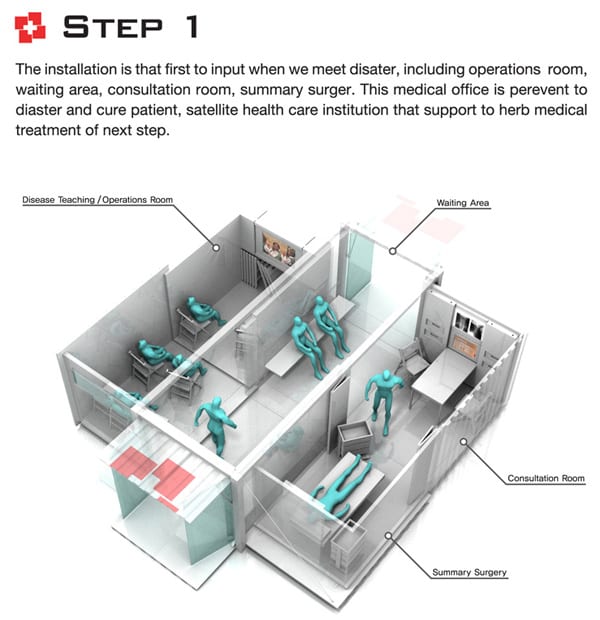 STEP 1

The installation is that first to input when we meet disater, including operations room, waiting area, consultation room, summary surger. This medical office is perevent to diaster and cure patient, satellite health care institution that support to herb medical treatment of next step.

Disease Teaching / Operations Room

Waiting Area

Consultation Room

Summary Surgery