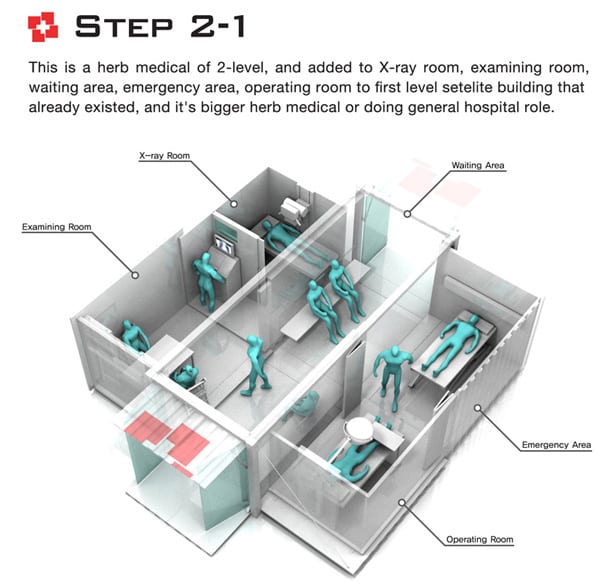 STEP 2-1

This is a herb medical of 2-level, and added to X-ray room, examining room, waiting area, emergency area, operating room to first level setelite building that already existed, and it's bigger herb medical or doing general hospital role.

X-ray Room

Waiting Area

Examining Room

Emergency Area

Operating Room