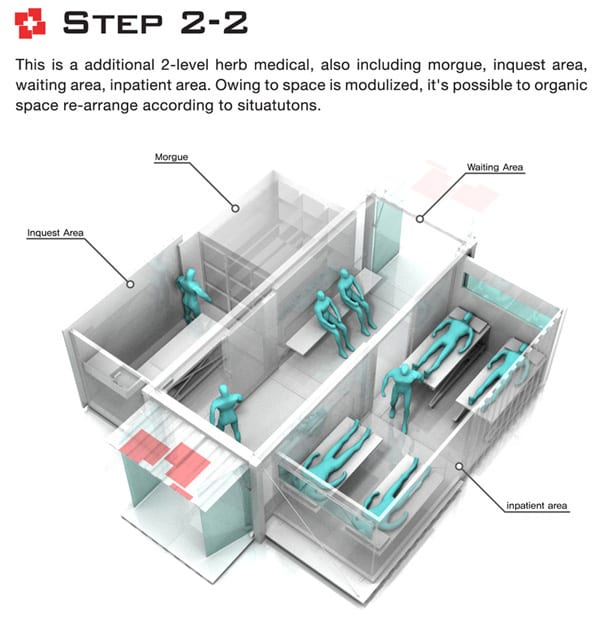 STEP 2-2

This is a additional 2-level herb medical, also including morgue, inquest area, waiting area, inpatient area. Owing to space is modulized, it's possible to organic space re-arrange according to situatutons.

Morgue

Waiting Area

Inquest Area

inpatient area