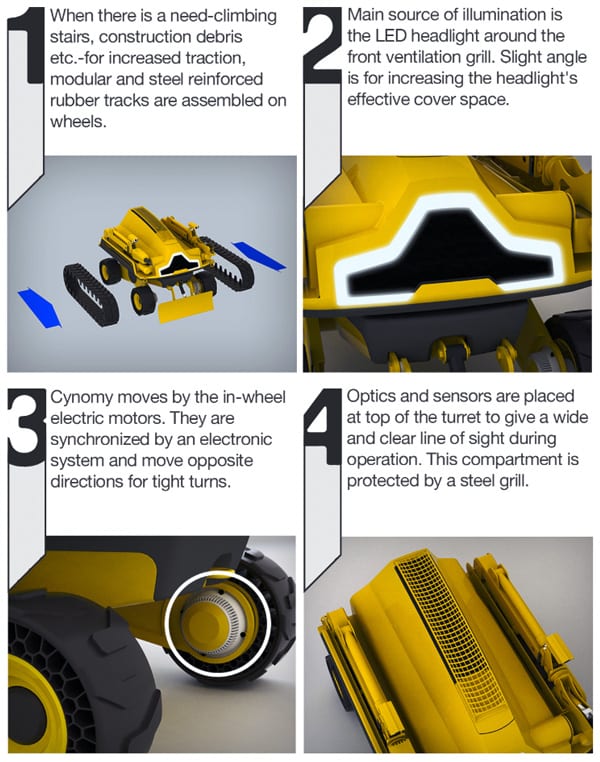 1

When there is a need-climbing stairs, construction debris etc.-for increased traction, modular and steel reinforced rubber tracks are assembled on wheels.

2

Main source of illumination is the LED headlight around the front ventilation grill. Slight angle is for increasing the headlight's effective cover space.

3

Cynomy moves by the in-wheel electric motors. They are synchronized by an electronic system and move opposite directions for tight turns.

4

Optics and sensors are placed at top of the turret to give a wide and clear line of sight during operation. This compartment is protected by a steel grill.