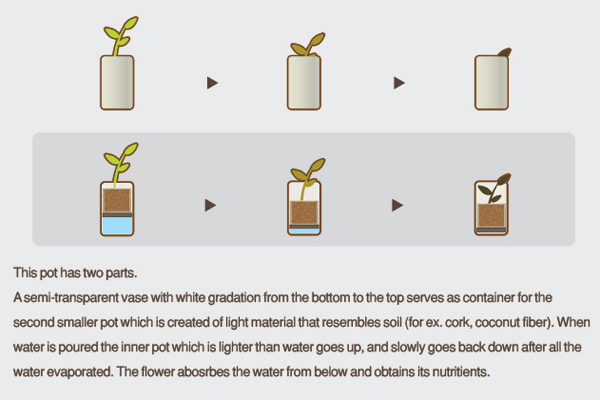 This pot has two parts.
A semi-transparent vase with white gradation from the bottom to the top serves as container for the second smaller pot which is created of light material that resembles soil (for ex. cork, coconut fiber). When water is poured the inner pot which is lighter than water goes up, and slowly goes back down after all the water evaporated. The flower abosrbes the water from below and obtains its nutritients.