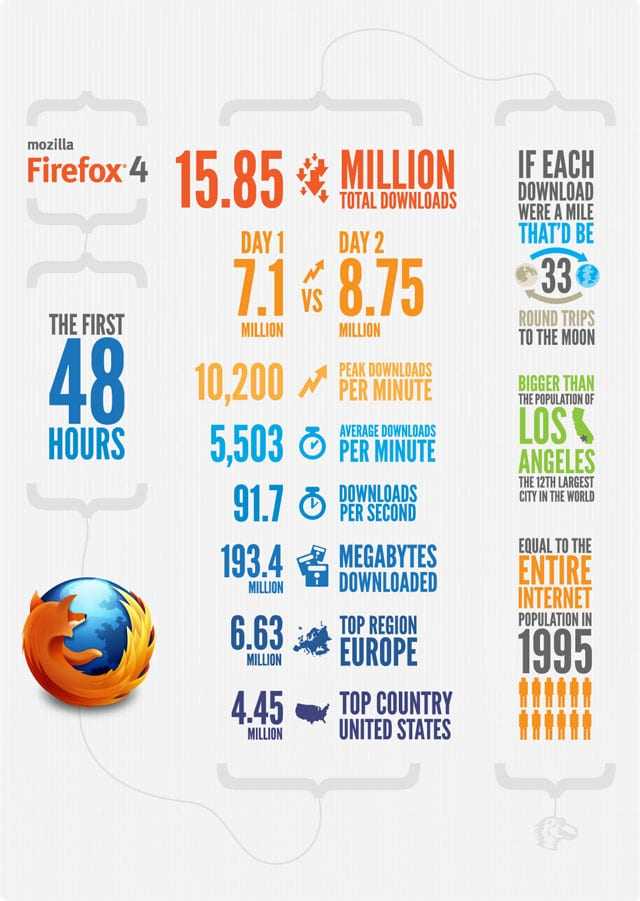 mozilla
Firefox 4

THE FIRST
48
HOURS

15.85 MILLION
TOTAL DOWNLOADS

DAY 1
7.1
MILLION
VS
DAY 2
8.75
MILLION

10,200 PEAK DOWNLOADS PER MINUTE

5,503 AVERAGE DOWNLOADS PER MINUTE

91.7 DOWNLOADS PER SECOND

193.4 MILLION MEGABYTES DOWNLOADED

6.63 MILLION TOP REGION EUROPE

4.45 MILLION TOP COUNTRY UNITED STATES

IF EACH DOWNLOAD WERE A MILE THAT'D BE
33
ROUND TRIPS TO THE MOON

BIGGER THAN THE POPULATION OF
LOS ANGELES
THE 12TH LARGEST CITY IN THE WORLD

EQUAL TO THE
ENTIRE INTERNET
POPULATION IN
1995