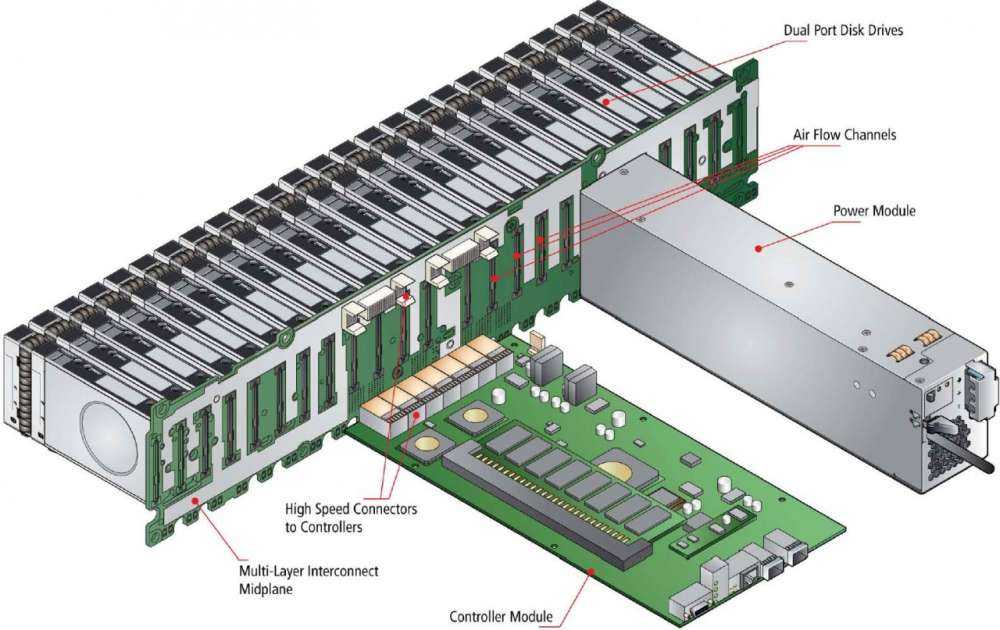 Dual Port Disk Drives

Air Flow Channels

Power Module

High Speed Connectors to Controllers

Multi-Layer Interconnect Midplane

Controller Module