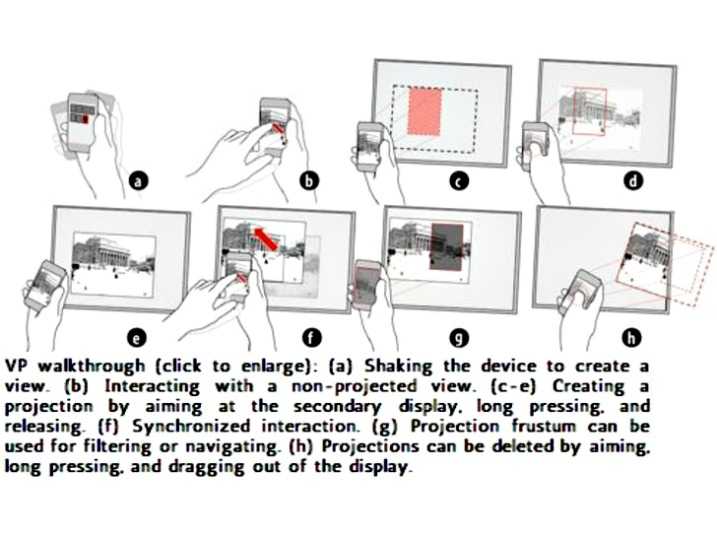 a

b

c

d

e

f

g

h

VP walkthrough (click to enlarge): (a) Shaking the device to create a view. (b) Interacting with a non-projected view. (c-e) Creating a projection by aiming at the secondary display, long pressing, and releasing. (f) Synchronized interaction. (g) Projection frustum can be used for filtering or navigating. (h) Projections can be deleted by aiming, long pressing, and dragging out of the display.