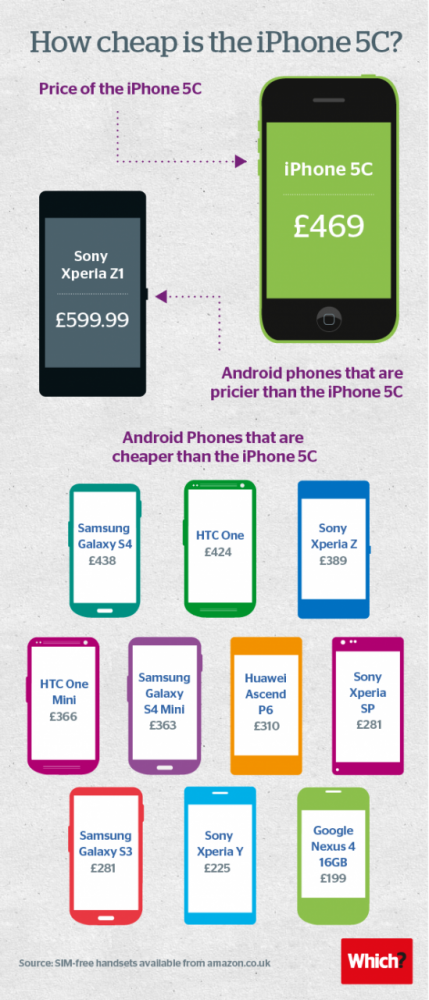 How cheap is the iPhone 5C?

Price of the iPhone 5C

iPhone 5C
£469

Sony Xperia Z1
£599.99

Android phones that are pricier than the iPhone 5C

Android Phones that are cheaper than the iPhone 5C

Samsung Galaxy S4
£438

HTC One
£424

Sony Xperia Z
£389

HTC One Mini
£366

Samsung Galaxy S4 Mini
£363

Huawei Ascend P6
£310

Sony Xperia SP
£281

Samsung Galaxy S3
£281

Sony Xperia Y
£225

Google Nexus 4 16GB
£199

Source: SIM-free handsets available from amazon.co.uk

Which?