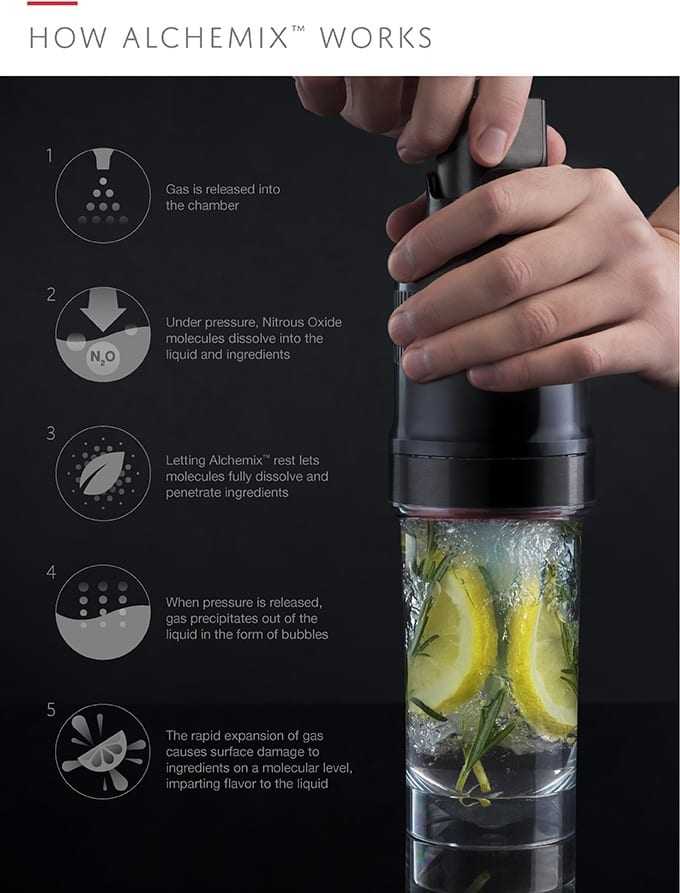 HOW ALCHEMIX™ WORKS

1

Gas is released into the chamber

2

$N_2O$

Under pressure, Nitrous Oxide molecules dissolve into the liquid and ingredients

3

Letting Alchemix™ rest lets molecules fully dissolve and penetrate ingredients

4

When pressure is released, gas precipitates out of the liquid in the form of bubbles

5

The rapid expansion of gas causes surface damage to ingredients on a molecular level, imparting flavor to the liquid