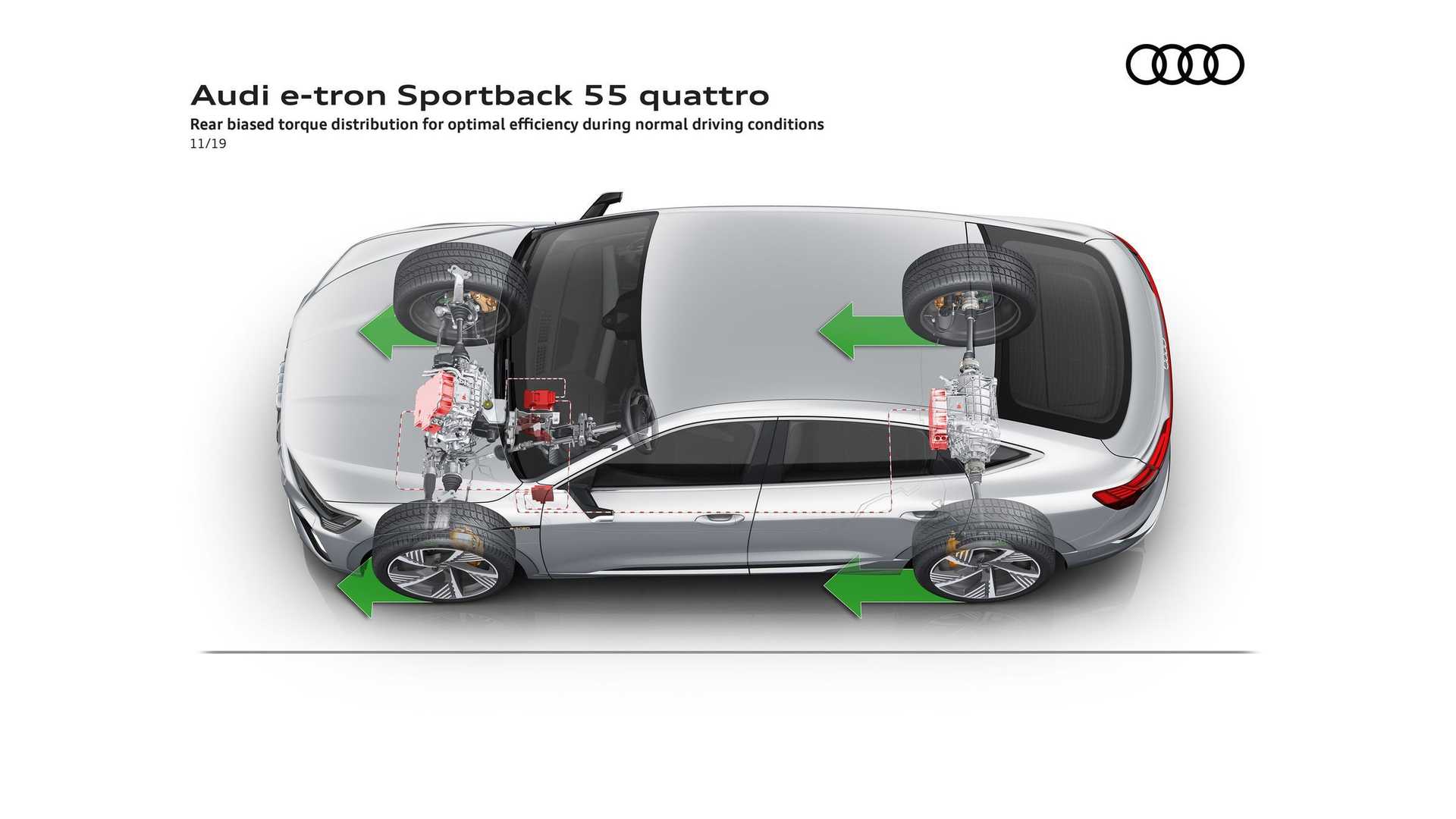 Audi e-tron Sportback 55 quattro
Rear biased torque distribution for optimal efficiency during normal driving conditions
11/19