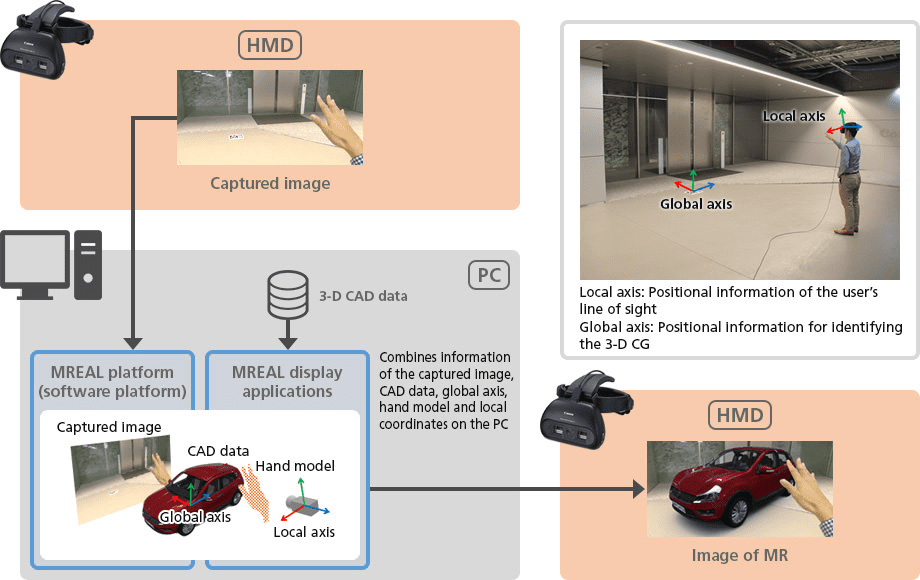 HMD

Captured image

Local axis

Global axis

Local axis: Positional information of the user's line of sight
Global axis: Positional information for identifying the 3-D CG

PC

3-D CAD data

MREAL platform (software platform)

MREAL display applications

Combines information of the captured image, CAD data, global axis, hand model and local coordinates on the PC

Captured image

CAD data

Hand model

Global axis

Local axis

HMD

Image of MR