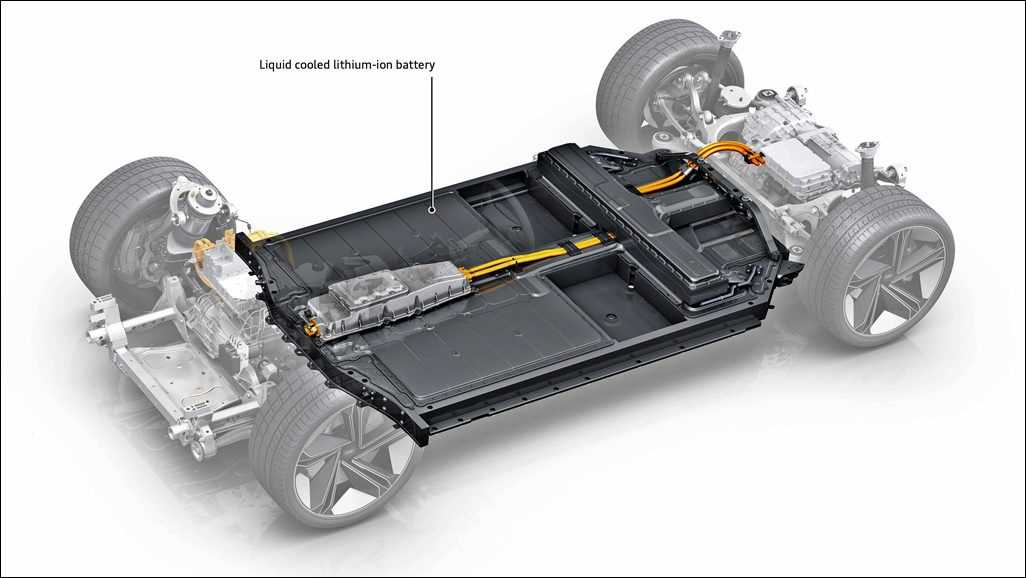 Liquid cooled lithium-ion battery